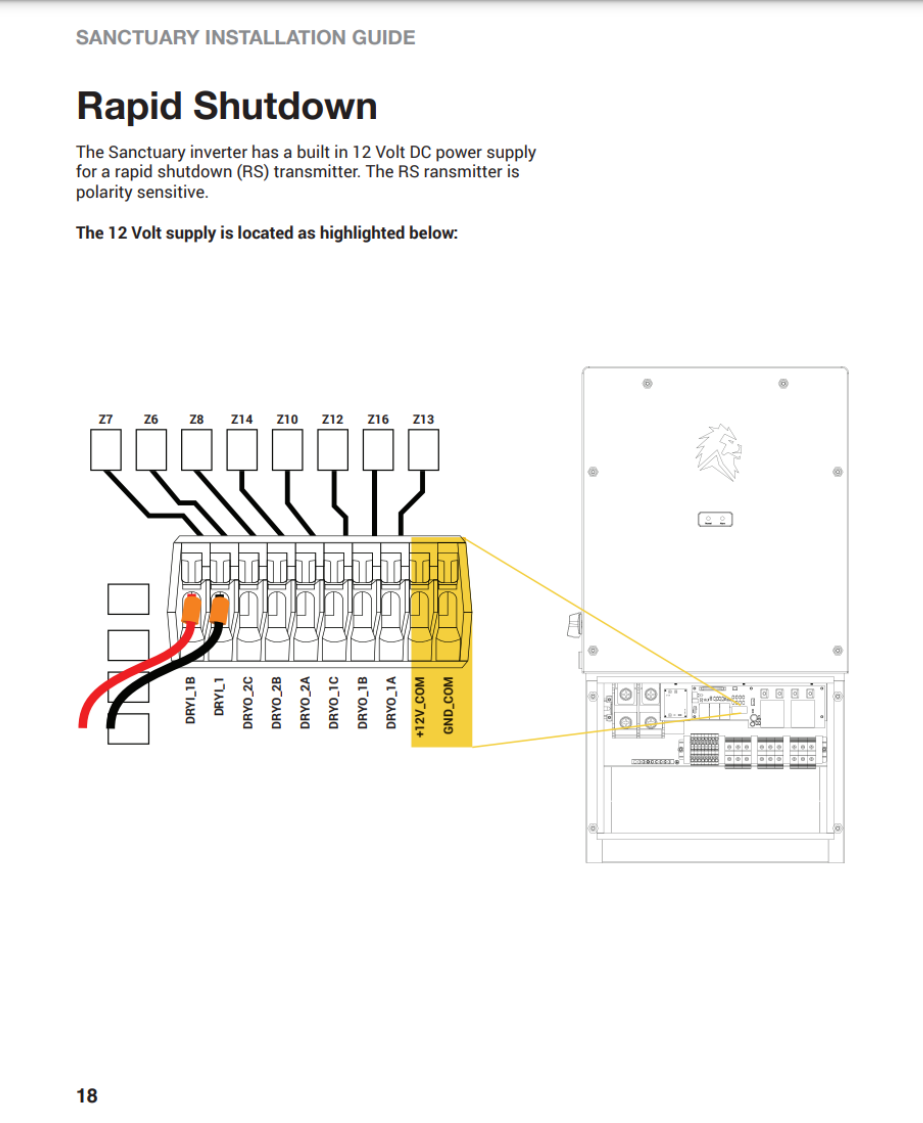 SANCTUARY INSTALLATION GUIDE

Rapid Shutdown

The Sanctuary inverter has a built in 12 Volt DC power supply for a rapid shutdown (RS) transmitter. The RS ransmitter is polarity sensitive.

The 12 Volt supply is located as highlighted below:

Z7 Z6 Z8 Z14 Z10 Z12 Z16 Z13

DRYI_1B DRYI_1 DRYO_2C DRYO_2B DRYO_2A DRYO_1C DRYO_1B DRYO_1A +12V_COM GND_COM

18