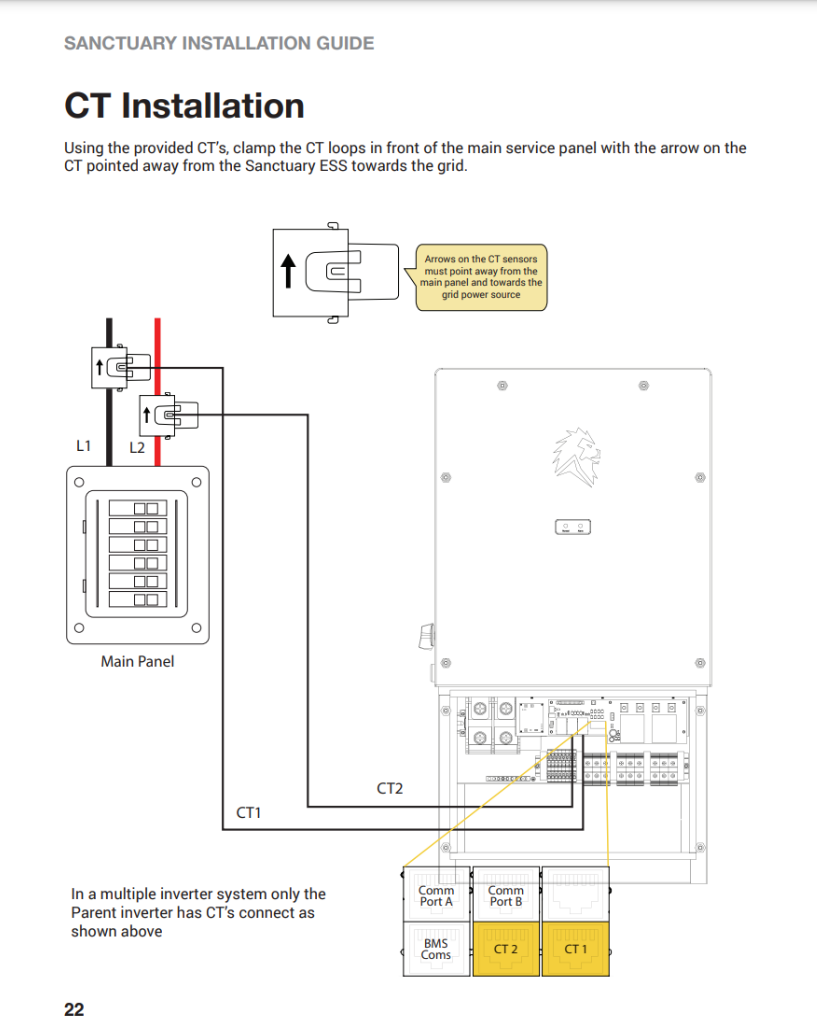 SANCTUARY INSTALLATION GUIDE

CT Installation

Using the provided CT's, clamp the CT loops in front of the main service panel with the arrow on the CT pointed away from the Sanctuary ESS towards the grid.

Arrows on the CT sensors must point away from the main panel and towards the grid power source

L1

L2

Main Panel

CT2

CT1

In a multiple inverter system only the Parent inverter has CT's connect as shown above

Comm Port A

Comm Port B

BMS Coms

CT 2

CT 1

22